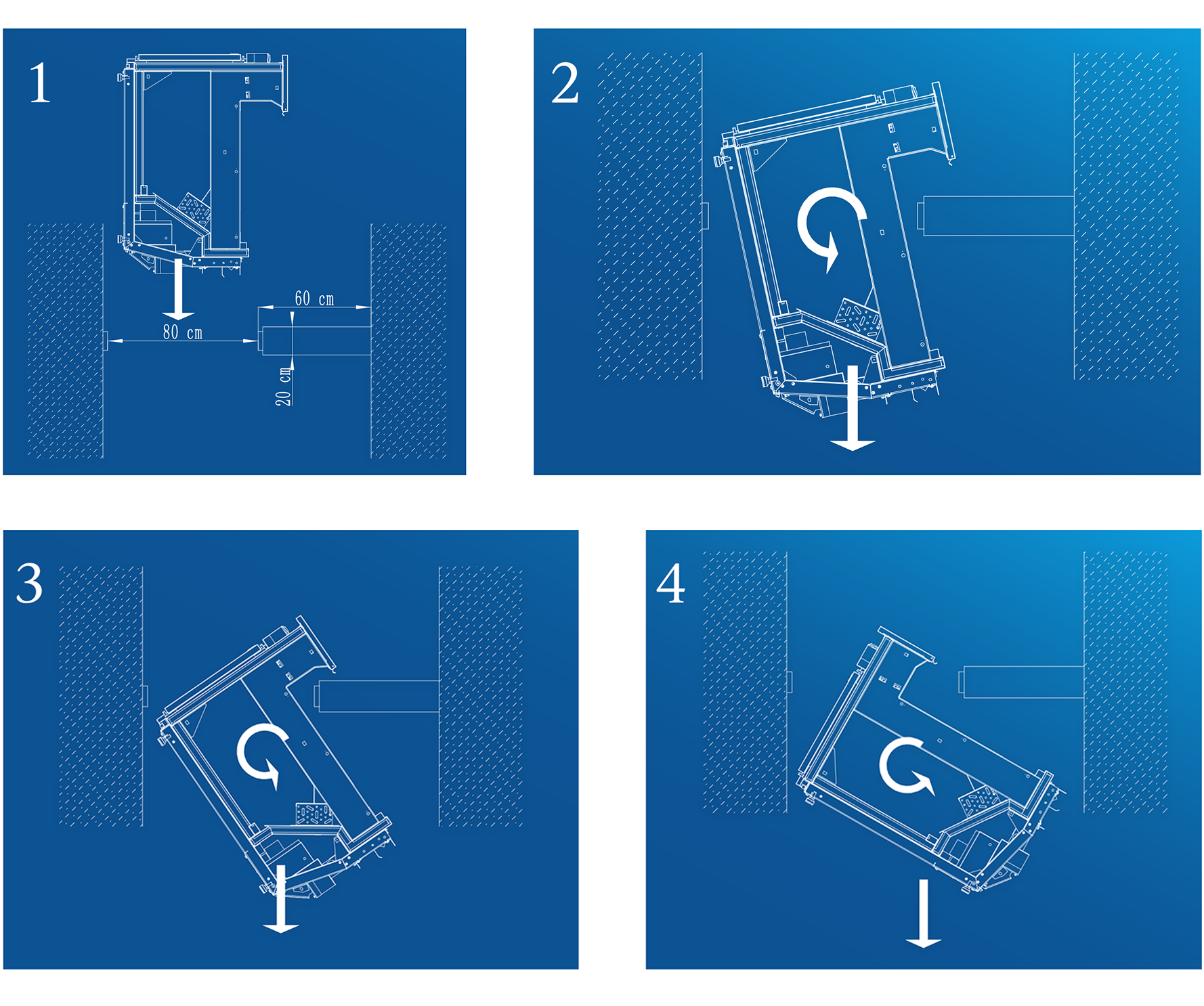 1

60 cm

80 cm

20 cm

2

3

4