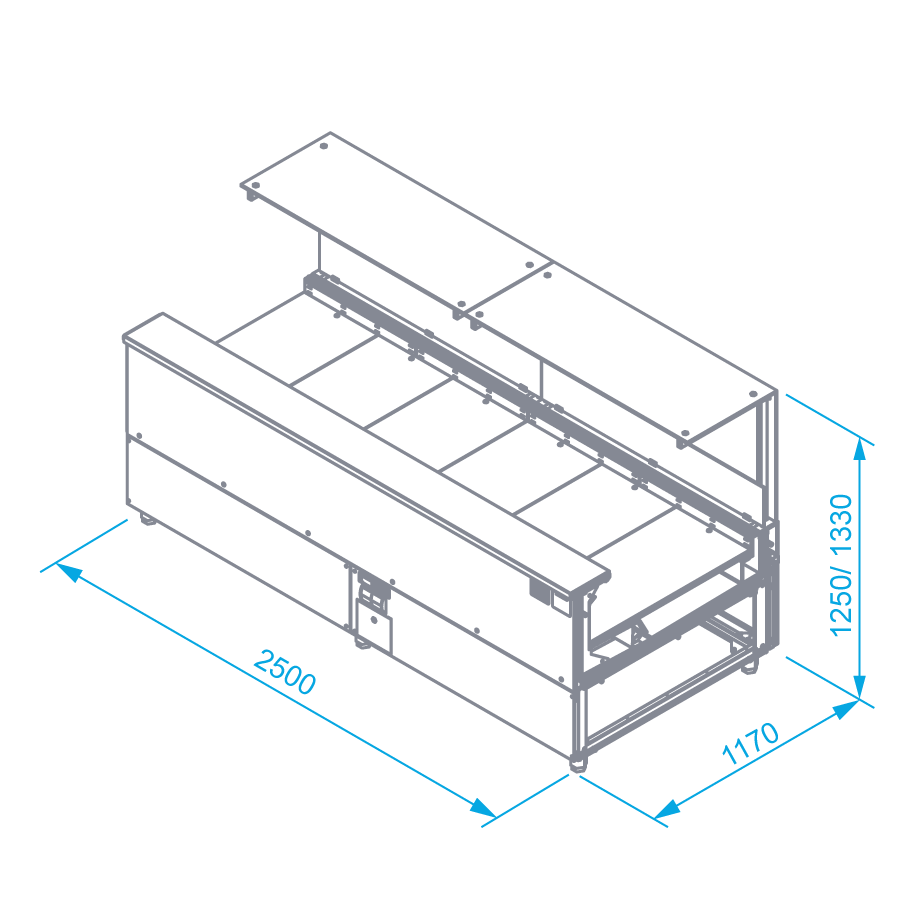 2500

1170

1250/ 1330